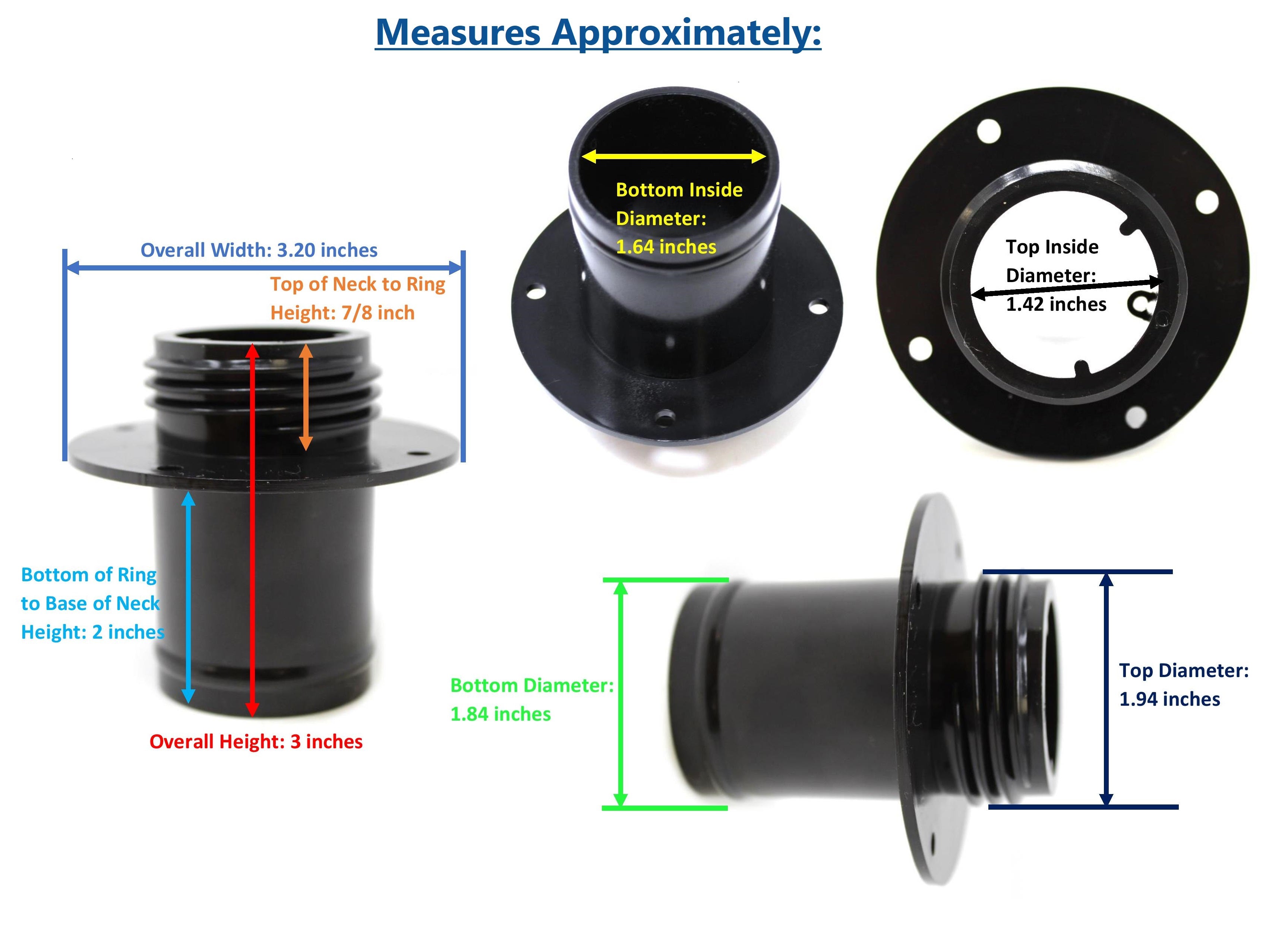 Measures Approximately:

Overall Width: 3.20 inches

Top of Neck to Ring Height: 7/8 inch

Bottom of Ring to Base of Neck Height: 2 inches

Overall Height: 3 inches

Bottom Inside Diameter: 1.64 inches

Top Inside Diameter: 1.42 inches

Bottom Diameter: 1.84 inches

Top Diameter: 1.94 inches