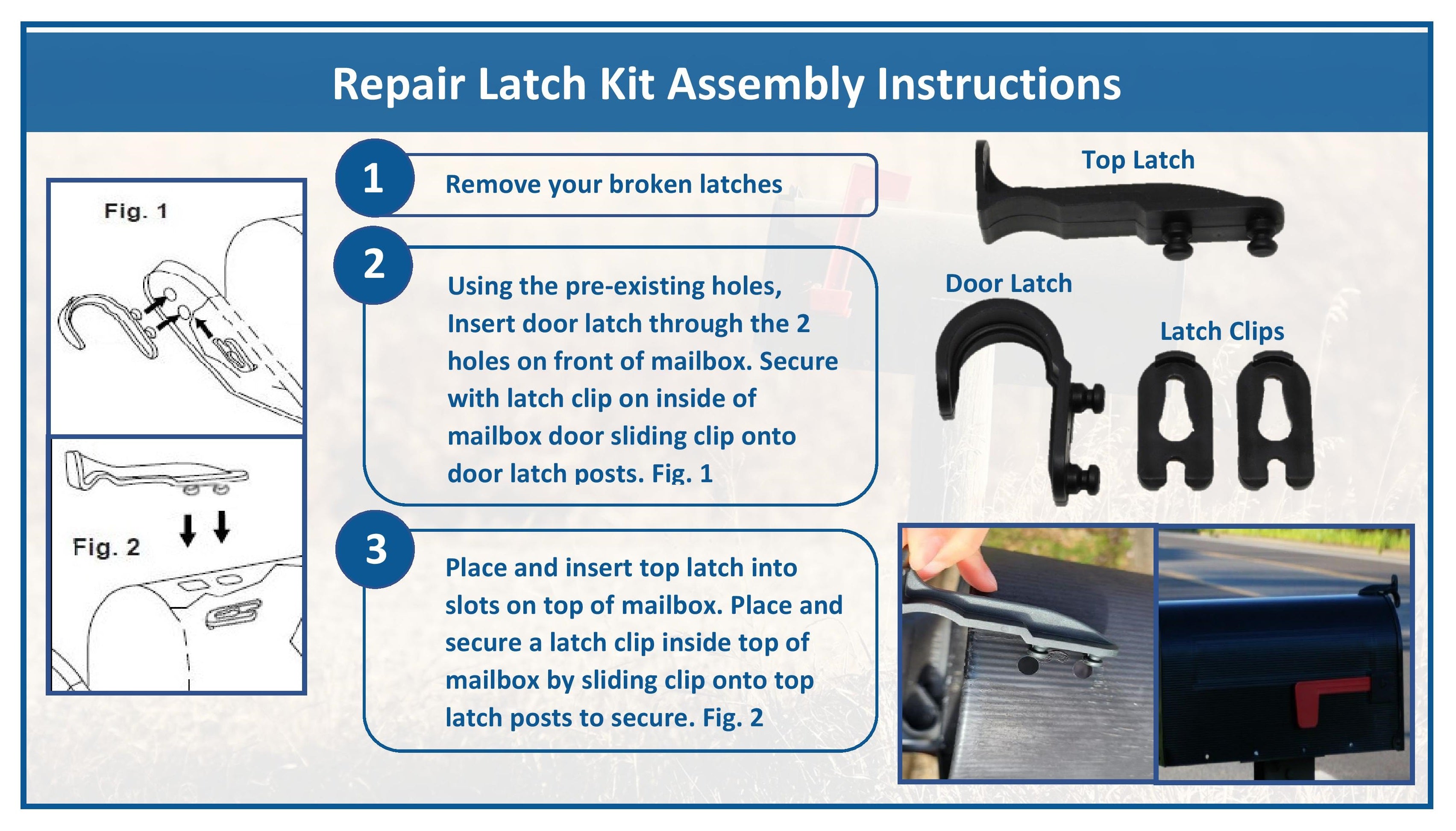 Repair Latch Kit Assembly Instructions

Fig. 1

Fig. 2

1
Remove your broken latches

2
Using the pre-existing holes, Insert door latch through the 2 holes on front of mailbox. Secure with latch clip on inside of mailbox door sliding clip onto door latch posts. Fig. 1

3
Place and insert top latch into slots on top of mailbox. Place and secure a latch clip inside top of mailbox by sliding clip onto top latch posts to secure. Fig. 2

Top Latch

Door Latch

Latch Clips